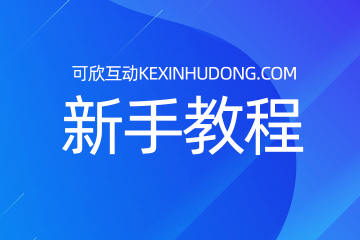 可欣互动KEXINHUDONG.COM

新手教程